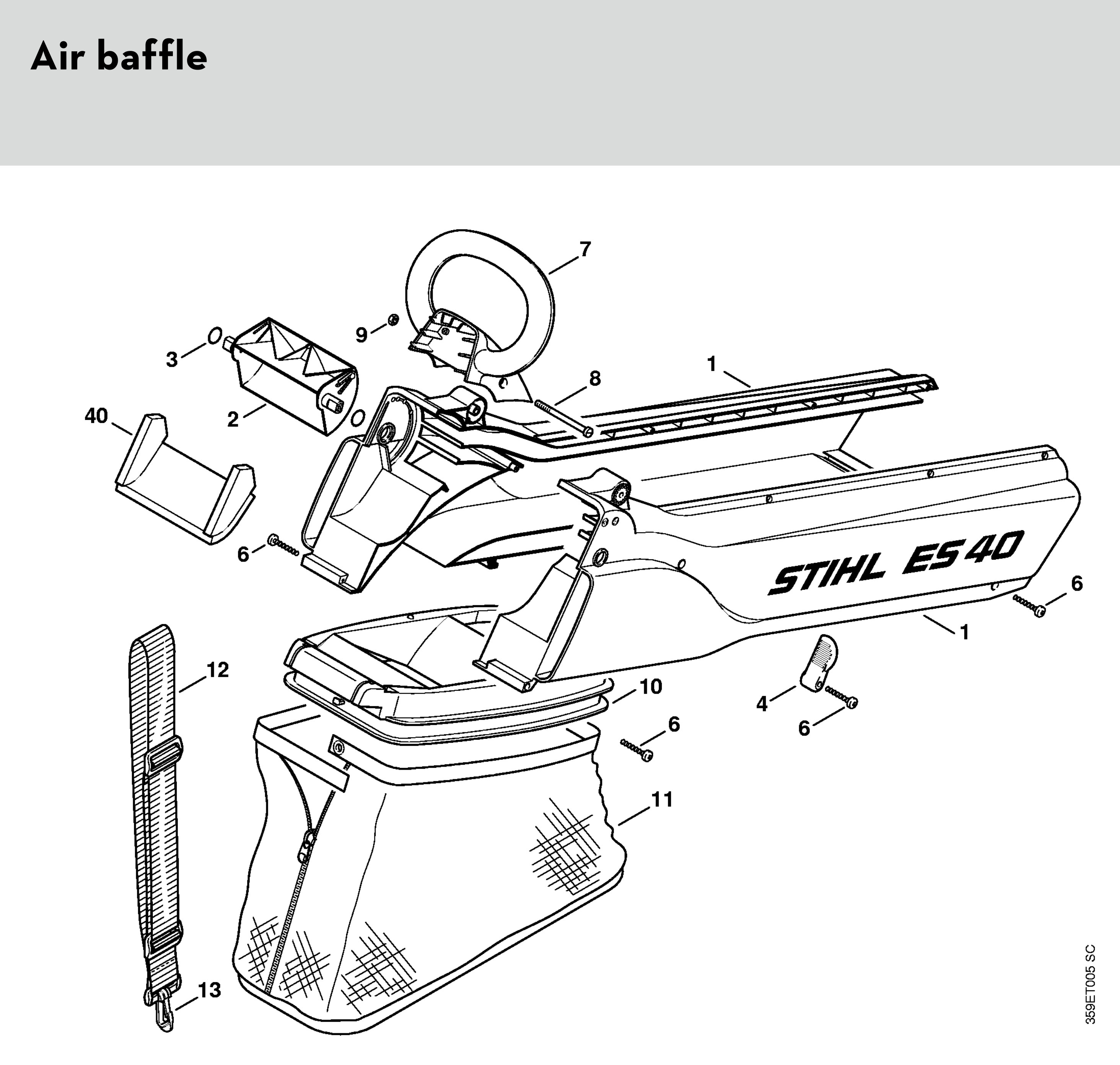 Air baffle

7
9
3
1
8
40
2
6
STIHL ES 40
6
1
12
10
4
6
6
11
13
359ET005 SC